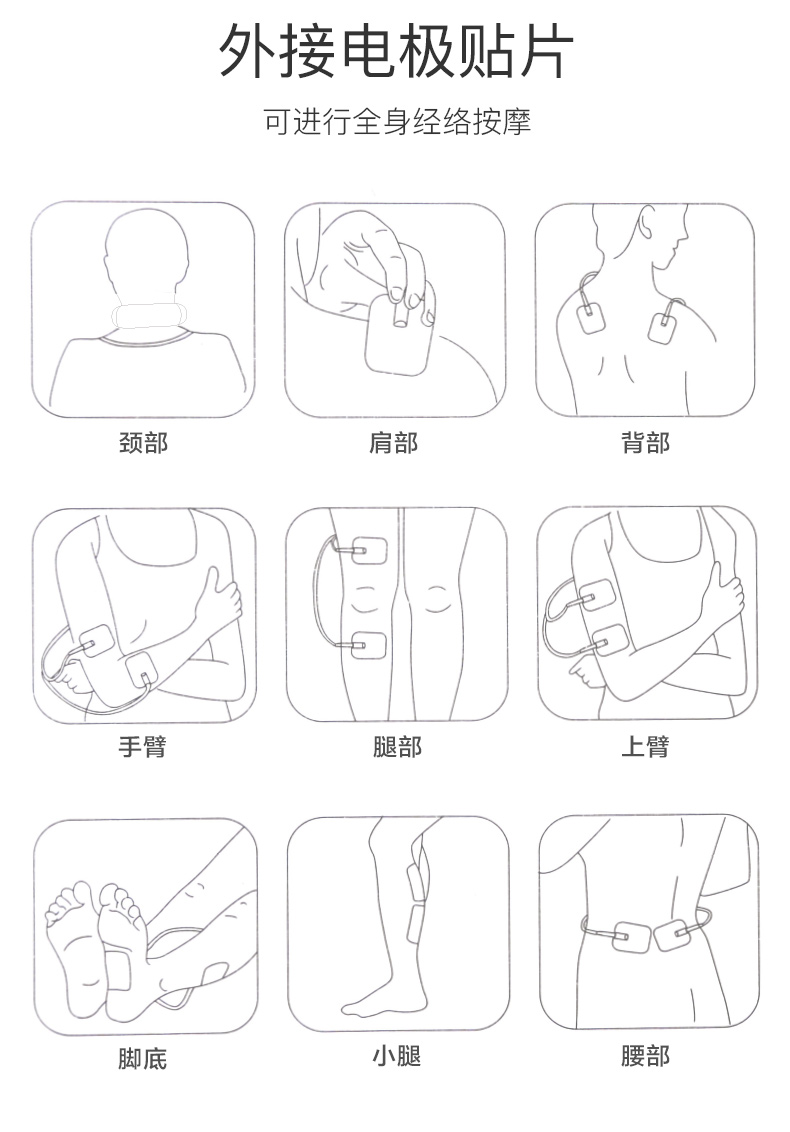 外接电极贴片

可进行全身经络按摩

颈部

肩部

背部

手臂

腿部

上臂

脚底

小腿

腰部